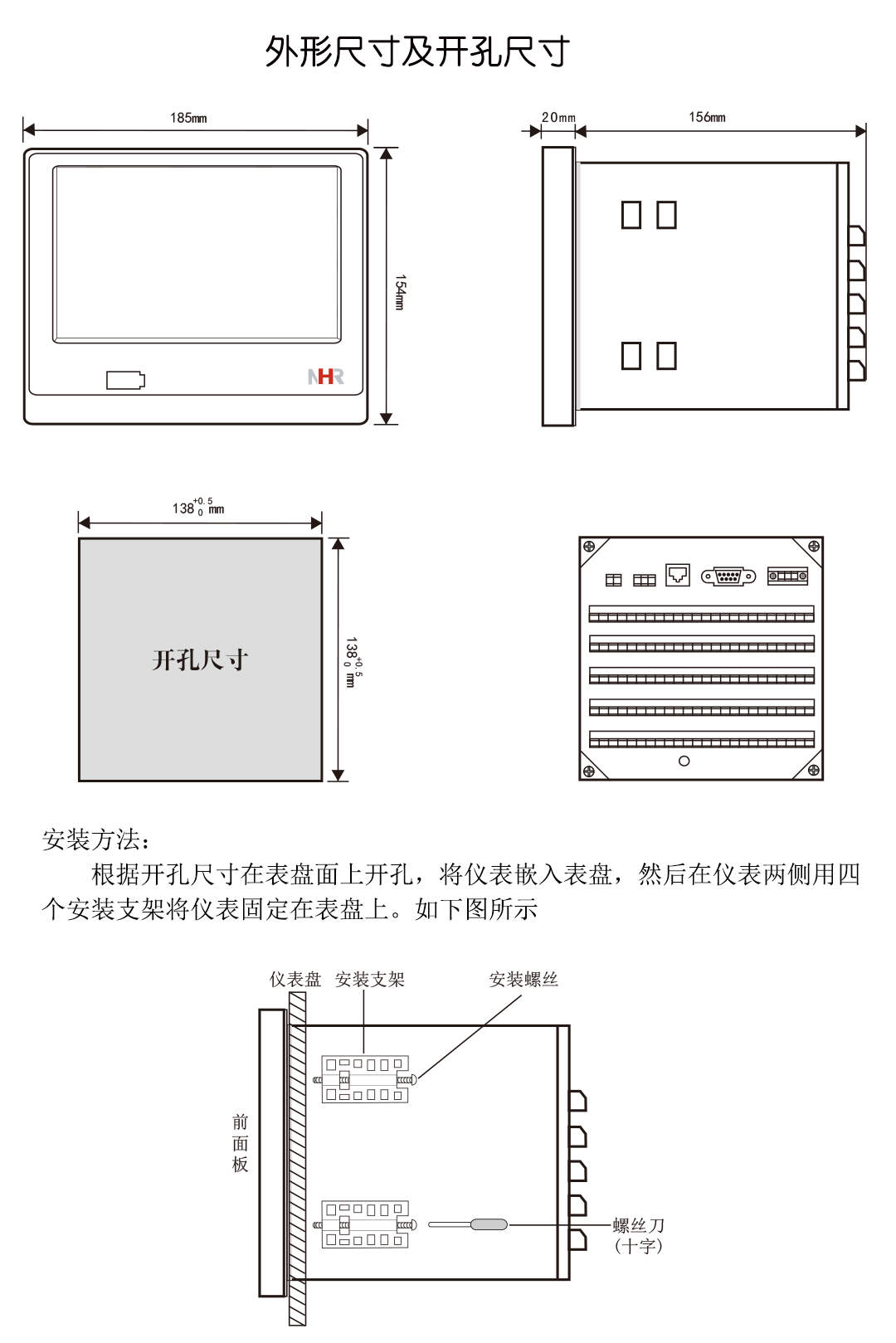 外形尺寸及开孔尺寸

185mm

154mm

NHR

20mm

156mm

$138^{+0.5}_{0}$ mm

开孔尺寸

$138^{+0.5}_{0}$ mm

安装方法：

根据开孔尺寸在表盘面上开孔，将仪表嵌入表盘，然后在仪表两侧用四个安装支架将仪表固定在表盘上。如下图所示

仪表盘 安装支架

安装螺丝

前面板

螺丝刀（十字）